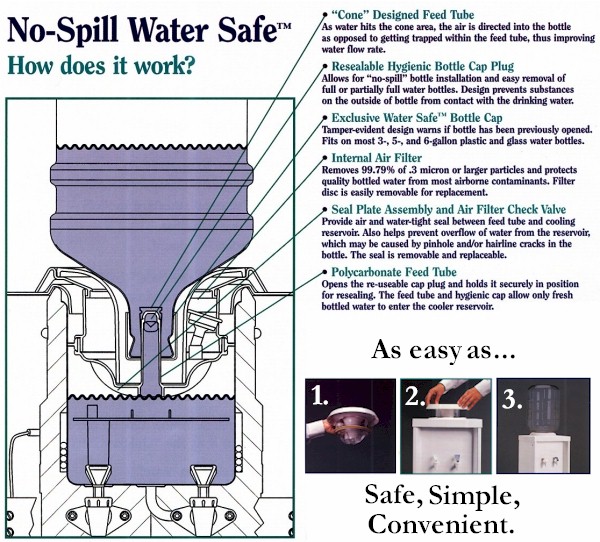 No-Spill Water Safe™

How does it work?

• "Cone" Designed Feed Tube
As water hits the cone area, the air is directed into the bottle as opposed to getting trapped within the feed tube, thus improving water flow rate.

• Resealable Hygienic Bottle Cap Plug
Allows for "no-spill" bottle installation and easy removal of full or partially full water bottles. Design prevents substances on the outside of bottle from contact with the drinking water.

• Exclusive Water Safe™ Bottle Cap
Tamper-evident design warns if bottle has been previously opened. Fits on most 3-, 5-, and 6-gallon plastic and glass water bottles.

• Internal Air Filter
Removes 99.79% of .3 micron or larger particles and protects quality bottled water from most airborne contaminants. Filter disc is easily removable for replacement.

• Seal Plate Assembly and Air Filter Check Valve
Provide air and water-tight seal between feed tube and cooling reservoir. Also helps prevent overflow of water from the reservoir, which may be caused by pinhole and/or hairline cracks in the bottle. The seal is removable and replaceable.

• Polycarbonate Feed Tube
Opens the re-useable cap plug and holds it securely in position for resealing. The feed tube and hygienic cap allow only fresh bottled water to enter the cooler reservoir.

As easy as...

1.

2.

3.

Safe, Simple, Convenient.